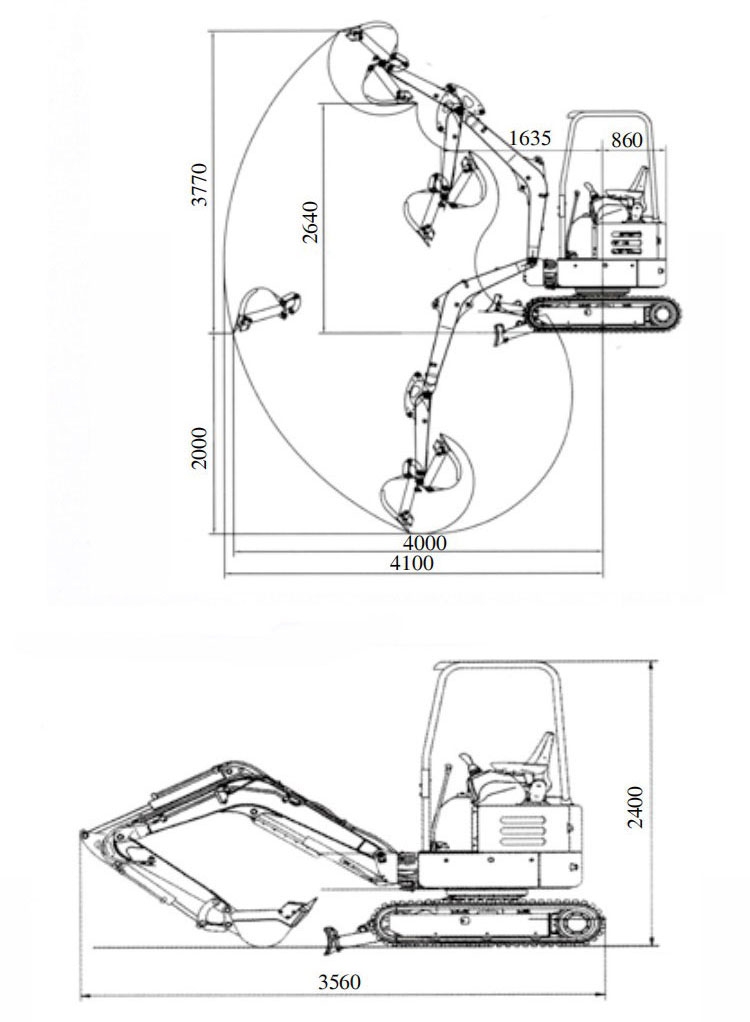 3770
2640
1635
860
2000
4000
4100

2400
3560